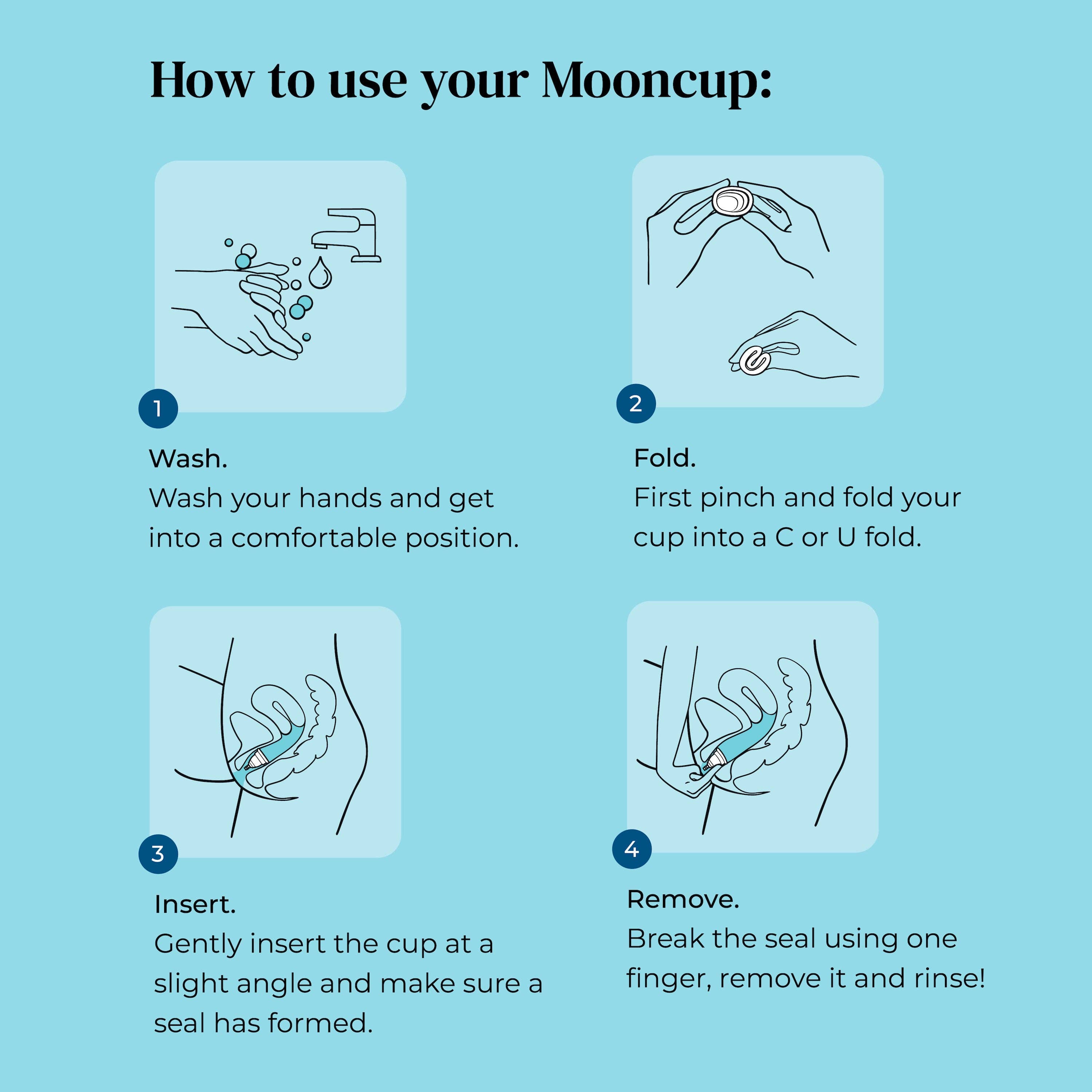 How to use your Mooncup:

1

Wash.
Wash your hands and get into a comfortable position.

2

Fold.
First pinch and fold your cup into a C or U fold.

3

Insert.
Gently insert the cup at a slight angle and make sure a seal has formed.

4

Remove.
Break the seal using one finger, remove it and rinse!