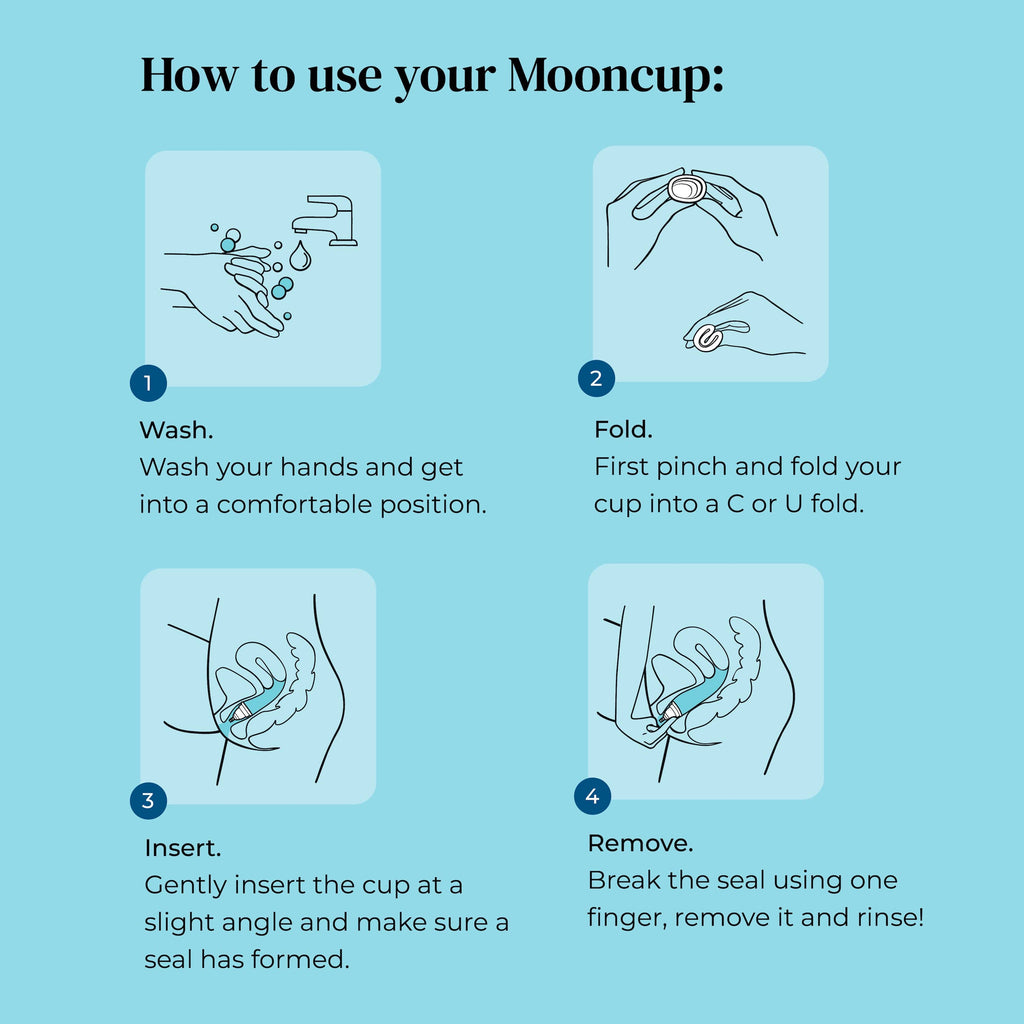 How to use your Mooncup:

1

Wash.
Wash your hands and get into a comfortable position.

2

Fold.
First pinch and fold your cup into a C or U fold.

3

Insert.
Gently insert the cup at a slight angle and make sure a seal has formed.

4

Remove.
Break the seal using one finger, remove it and rinse!